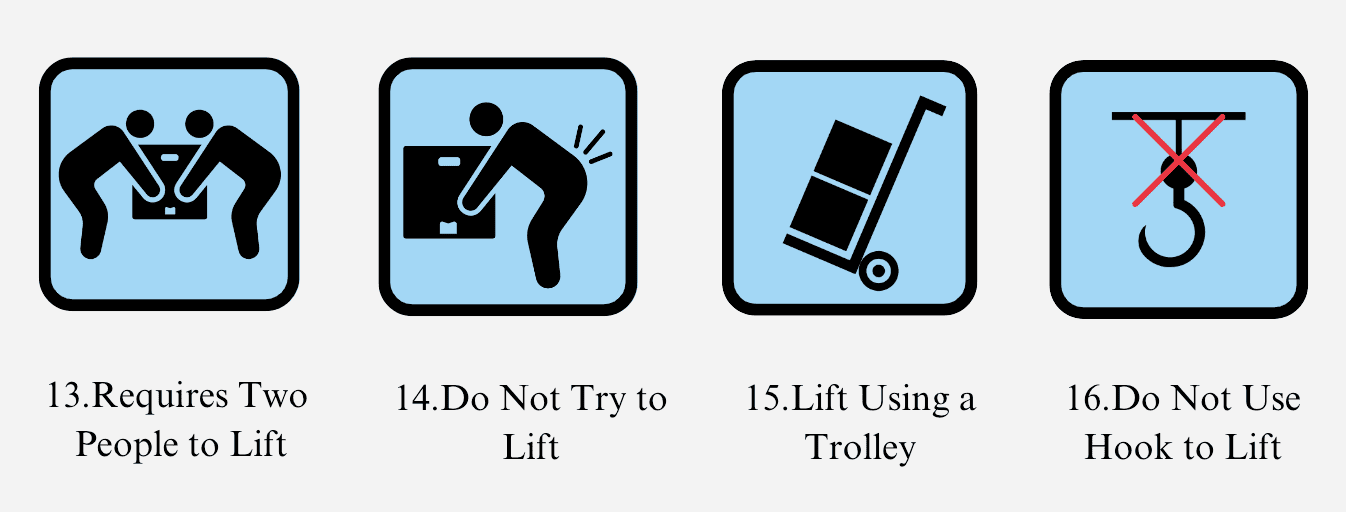 13.Requires Two People to Lift

14.Do Not Try to Lift

15.Lift Using a Trolley

16.Do Not Use Hook to Lift